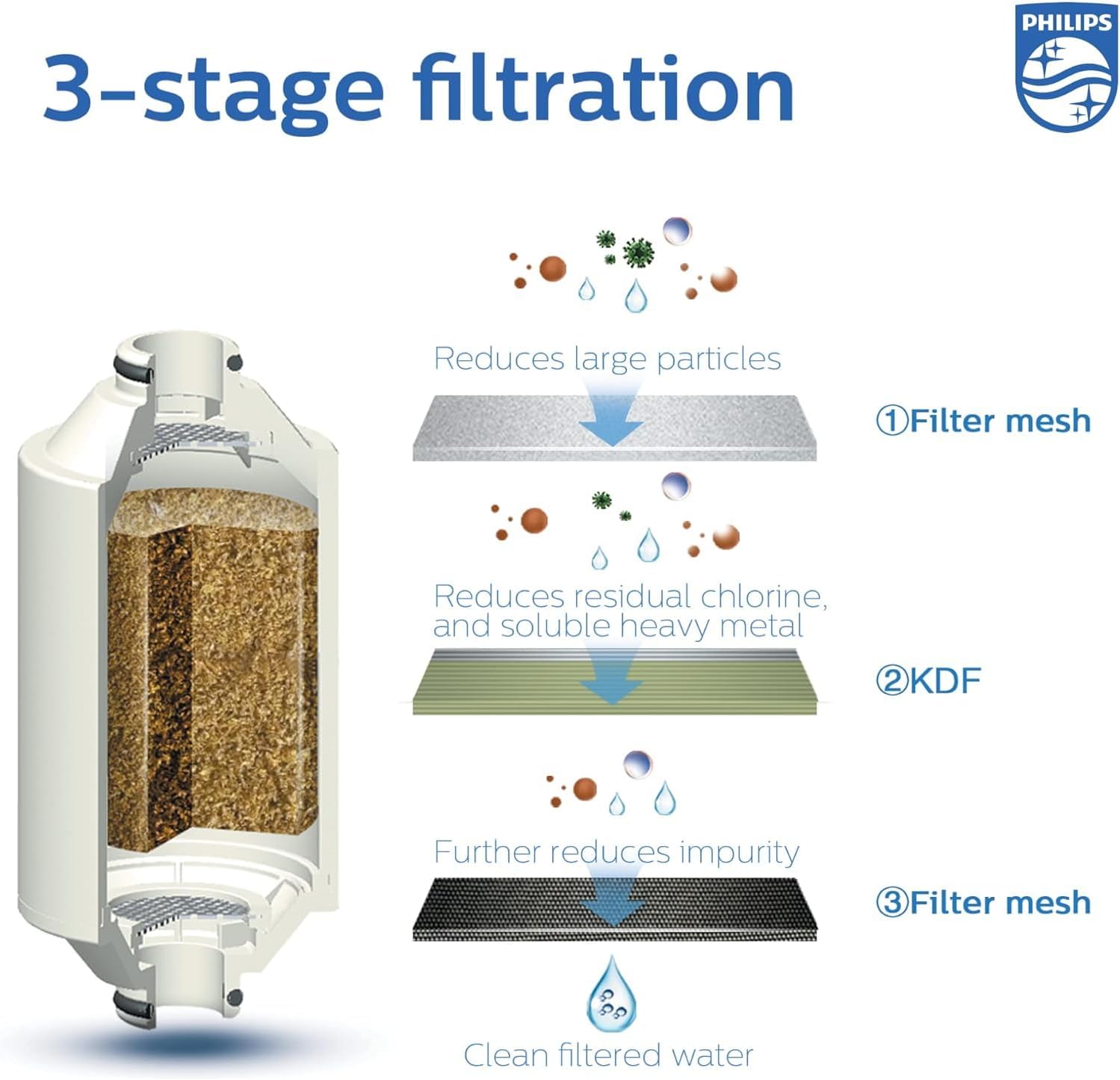 3-stage filtration

PHILIPS

Reduces large particles

①Filter mesh

Reduces residual chlorine, and soluble heavy metal

②KDF

Further reduces impurity

③Filter mesh

Clean filtered water