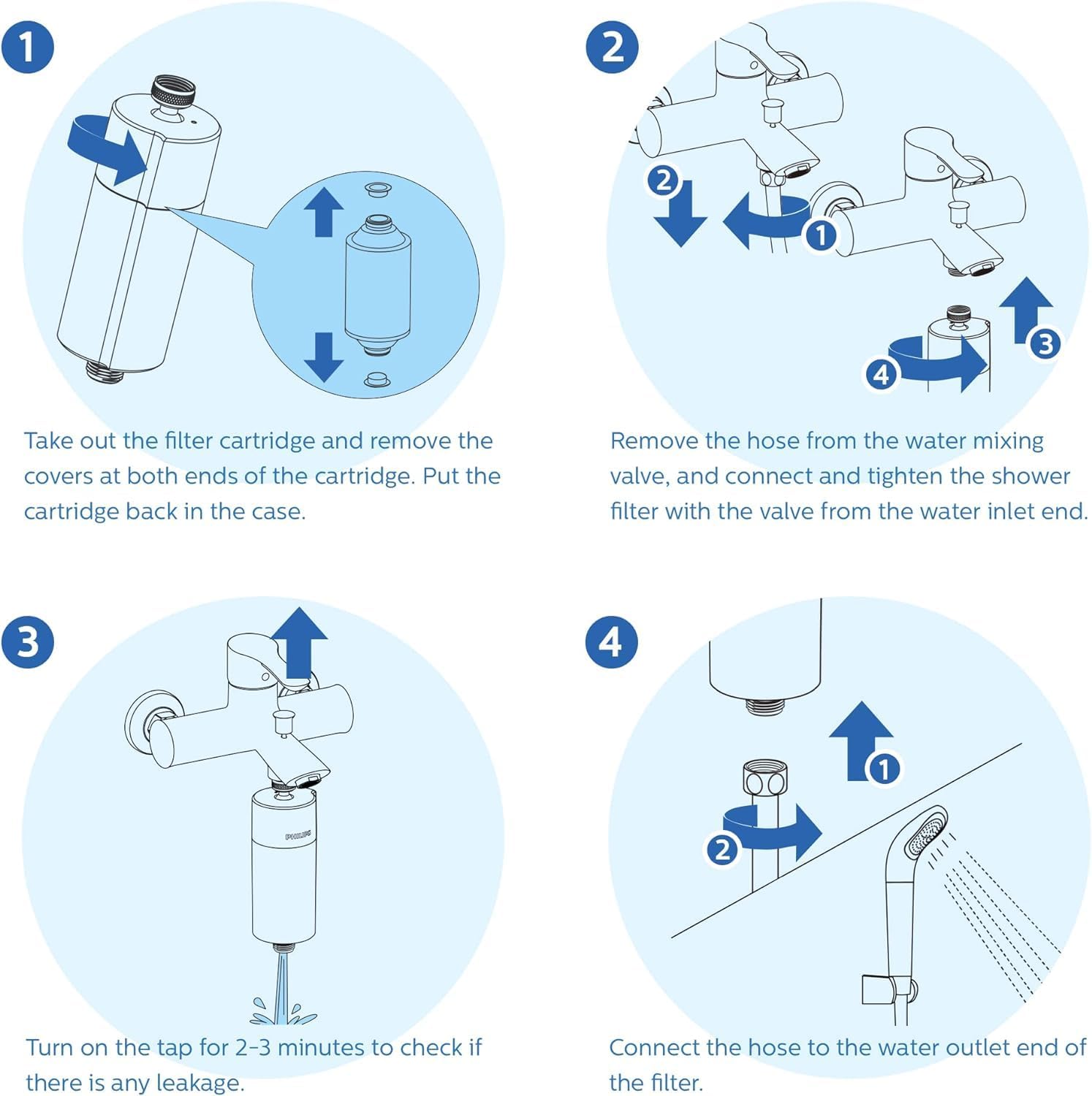 1

Take out the filter cartridge and remove the covers at both ends of the cartridge. Put the cartridge back in the case.

2

2 1 3 4

Remove the hose from the water mixing valve, and connect and tighten the shower filter with the valve from the water inlet end.

3

PHILIPS

Turn on the tap for 2-3 minutes to check if there is any leakage.

4

1 2

Connect the hose to the water outlet end of the filter.