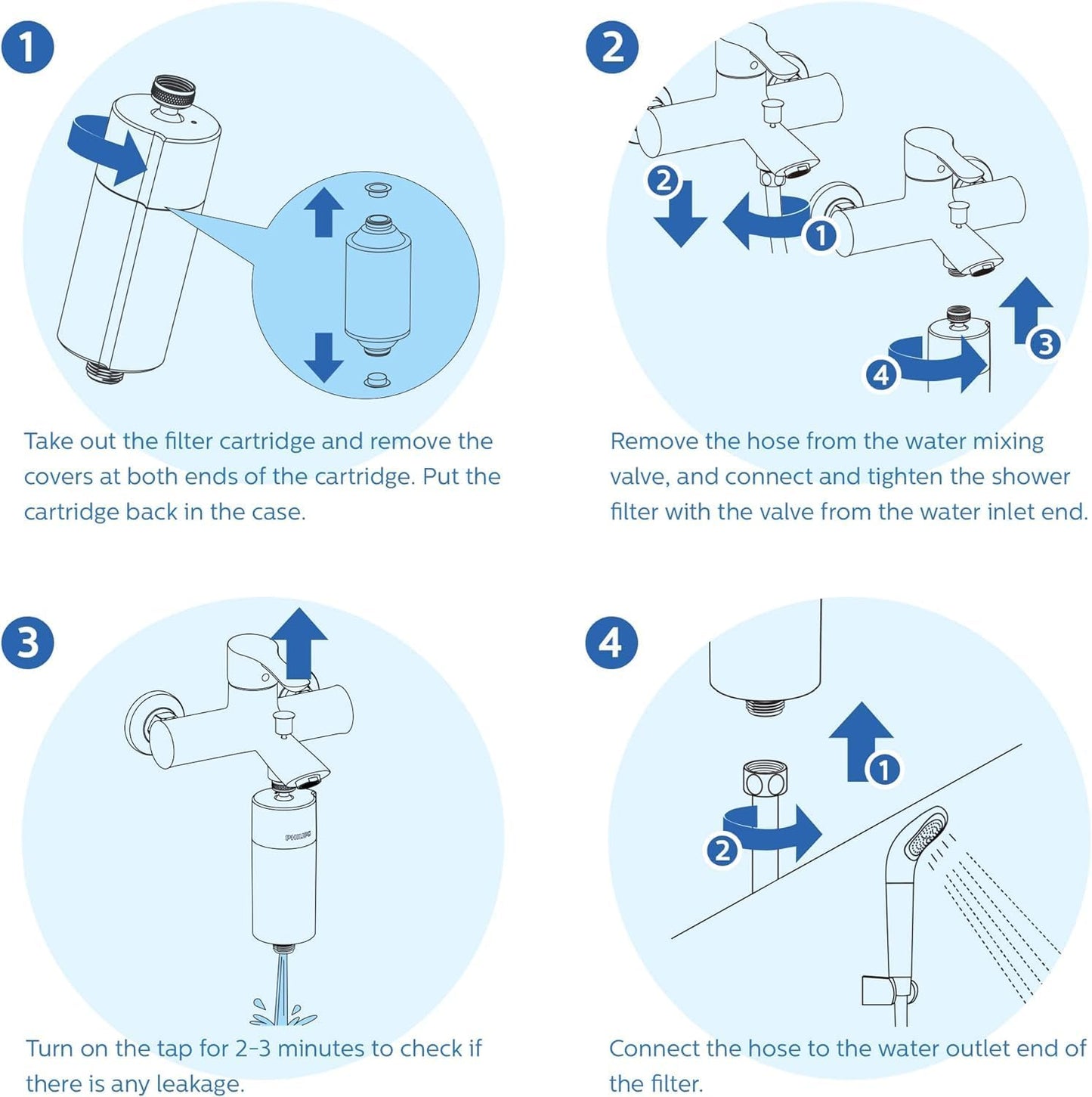 1

Take out the filter cartridge and remove the covers at both ends of the cartridge. Put the cartridge back in the case.

2

2 1 3 4

Remove the hose from the water mixing valve, and connect and tighten the shower filter with the valve from the water inlet end.

3

PHILIPS

Turn on the tap for 2-3 minutes to check if there is any leakage.

4

1 2

Connect the hose to the water outlet end of the filter.