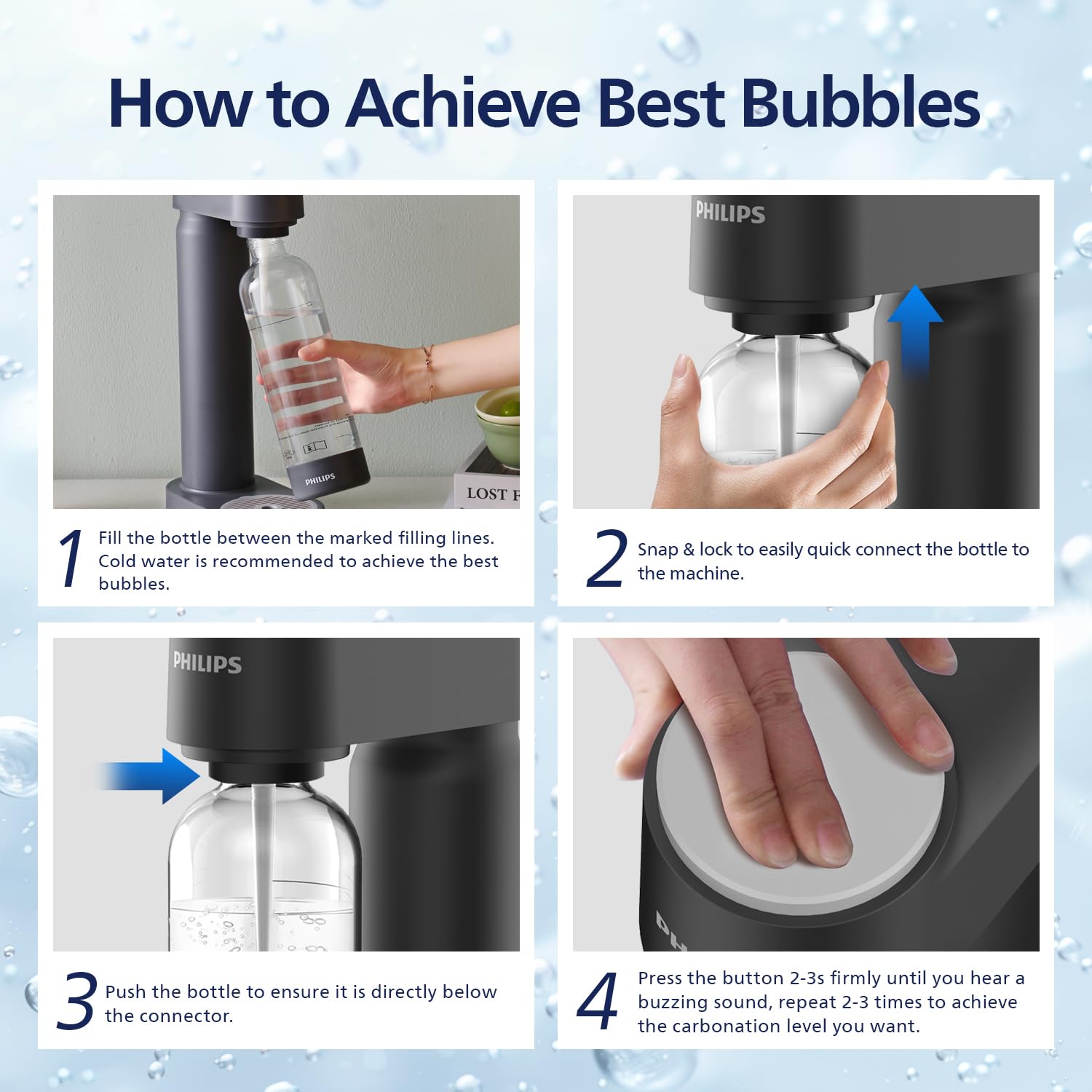 How to Achieve Best Bubbles

PHILIPS

LOST F

1 Fill the bottle between the marked filling lines. Cold water is recommended to achieve the best bubbles.

PHILIPS

2 Snap & lock to easily quick connect the bottle to the machine.

PHILIPS

3 Push the bottle to ensure it is directly below the connector.

PH

4 Press the button 2-3s firmly until you hear a buzzing sound, repeat 2-3 times to achieve the carbonation level you want.