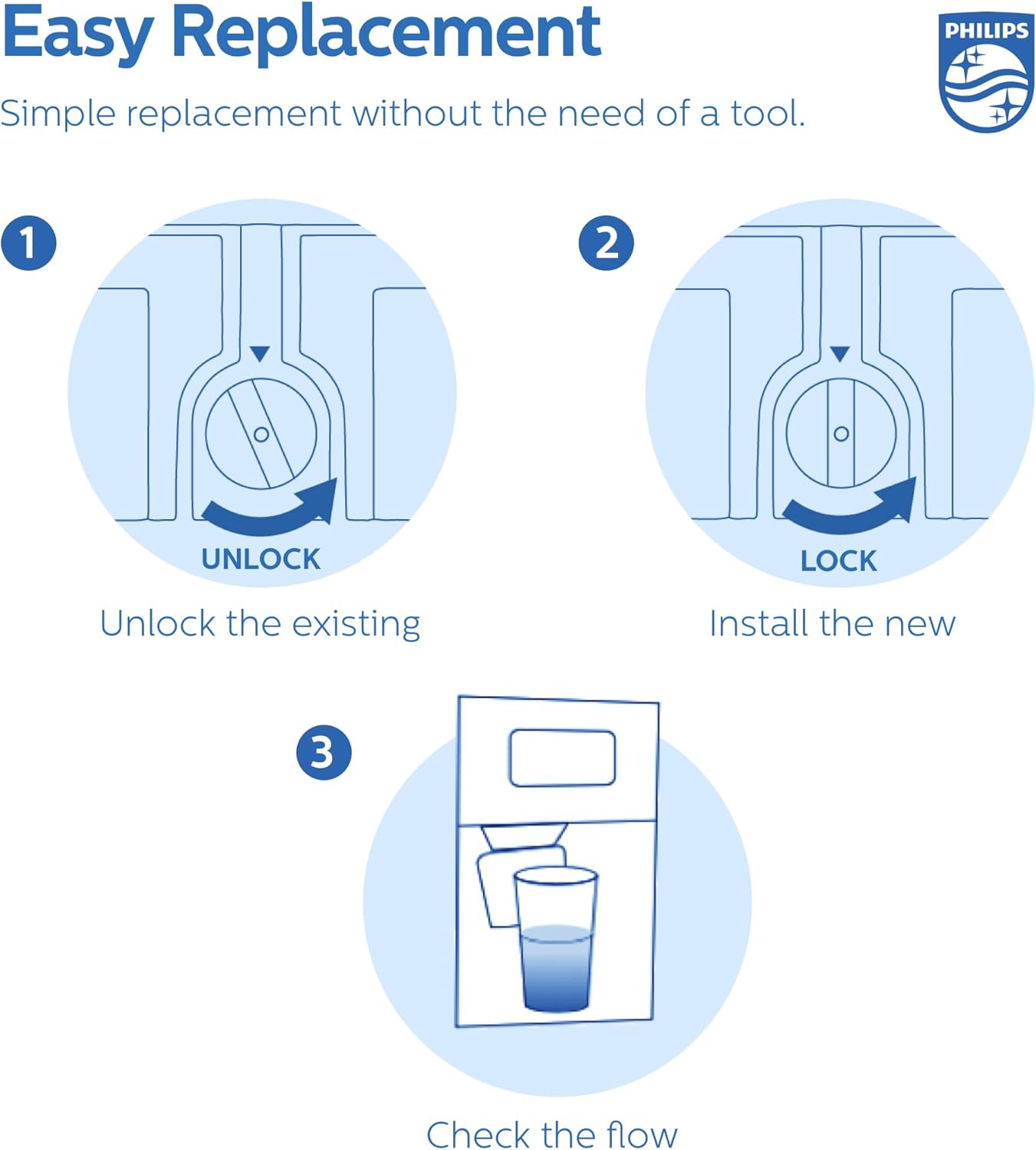 Easy Replacement

PHILIPS

Simple replacement without the need of a tool.

1

UNLOCK

Unlock the existing

2

LOCK

Install the new

3

Check the flow