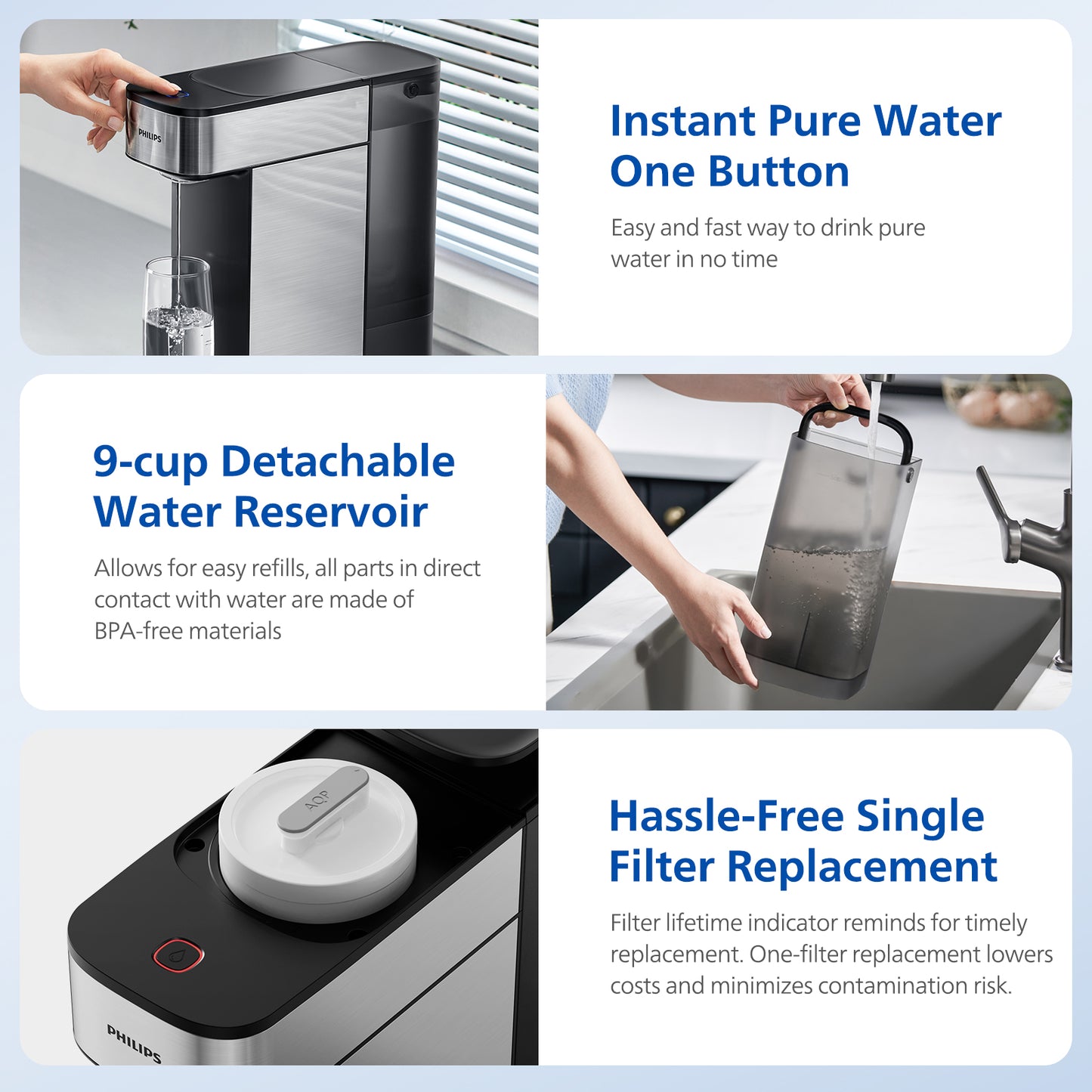 PHILIPS

Instant Pure Water One Button

Easy and fast way to drink pure water in no time

9-cup Detachable Water Reservoir

Allows for easy refills, all parts in direct contact with water are made of BPA-free materials

AQP

PHILIPS

Hassle-Free Single Filter Replacement

Filter lifetime indicator reminds for timely replacement. One-filter replacement lowers costs and minimizes contamination risk.